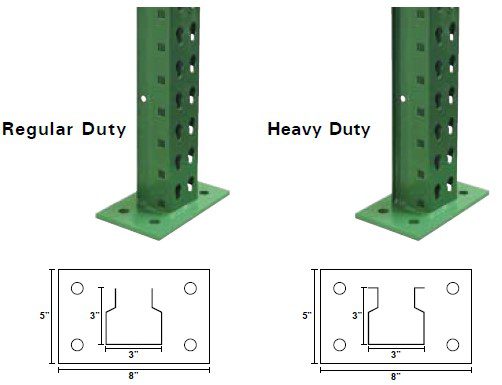 Regular Duty

Heavy Duty

5"

3"

3"

8"

5"

3"

3"

8"