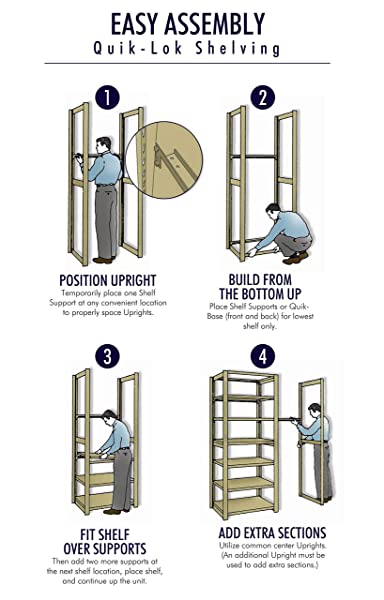 EASY ASSEMBLY
Quik-Lok Shelving

1

POSITION UPRIGHT
Temporarily place one Shelf Support at any convenient location to properly space Uprights.

2

BUILD FROM THE BOTTOM UP
Place Shelf Supports or Quik-Base (front and back) for lowest shelf only.

3

FIT SHELF OVER SUPPORTS
Then add two more supports at the next shelf location, place shelf, and continue up the unit.

4

ADD EXTRA SECTIONS
Utilize common center Uprights. (An additional Upright must be used to add extra sections.)